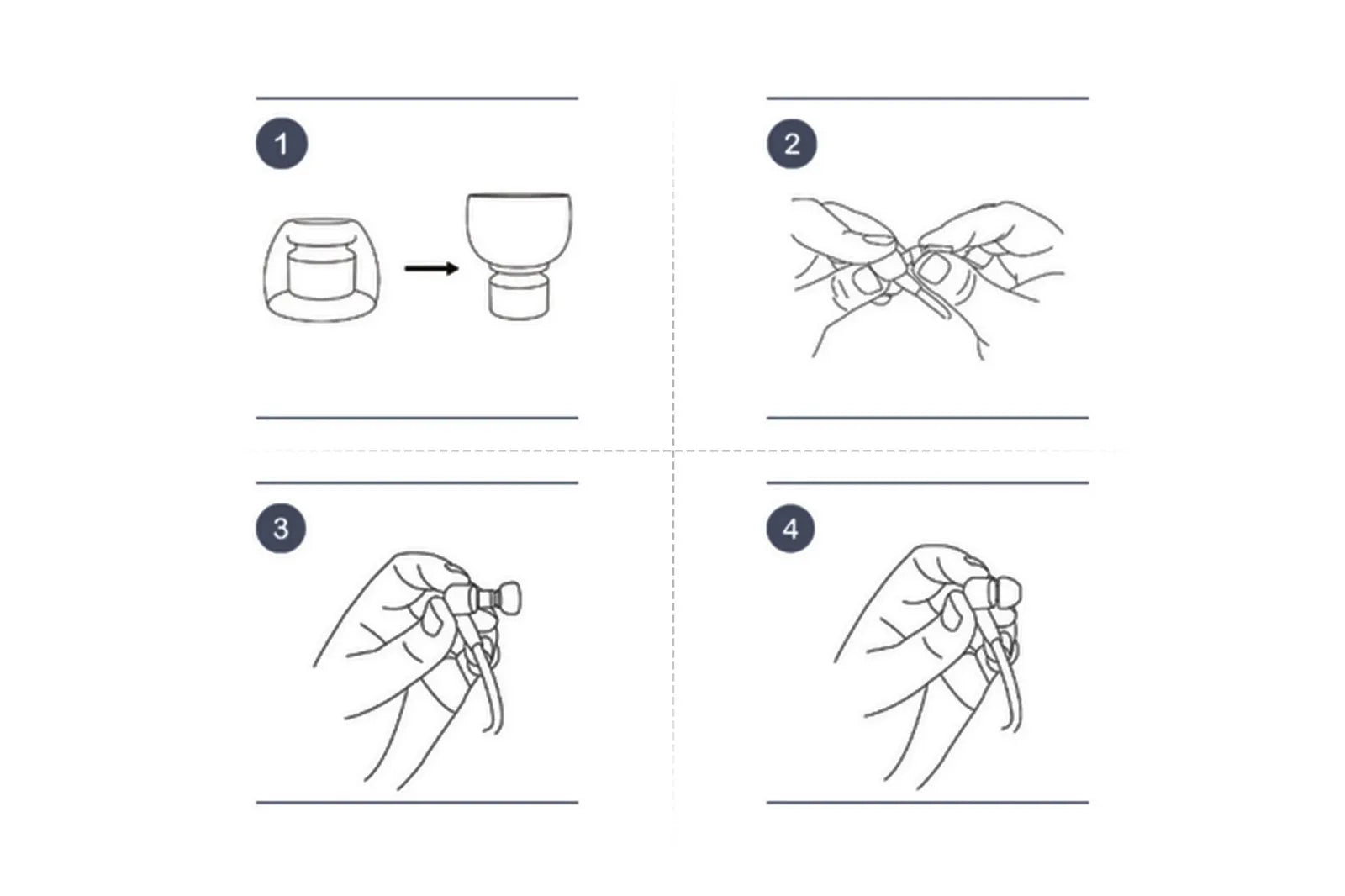 1

2

3

4